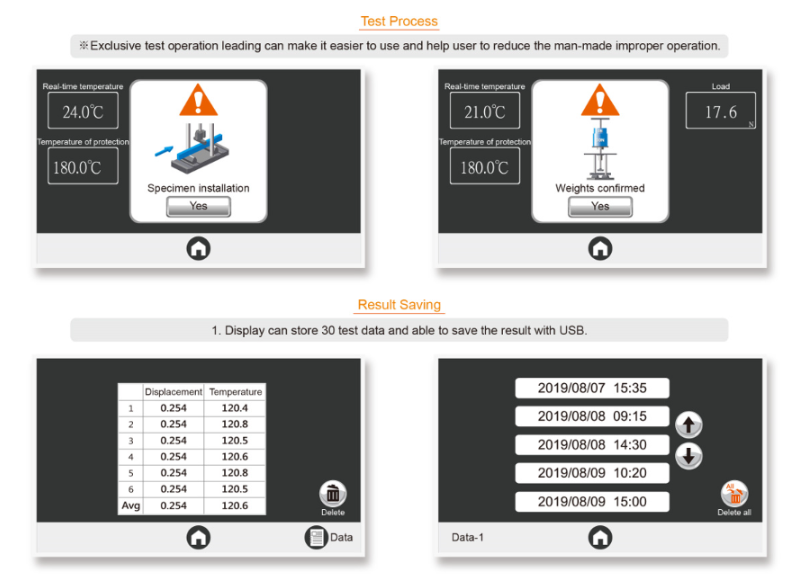 Test Process

※Exclusive test operation leading can make it easier to use and help user to reduce the man-made improper operation.

Real-time temperature

24.0℃

Temperature of protection

180.0℃

Specimen installation

Yes

Real-time temperature

21.0℃

Temperature of protection

180.0℃

Weights confirmed

Yes

Load

17.6

N

Result Saving

1. Display can store 30 test data and able to save the result with USB.

| | Displacement | Temperature |
|---|---|---|
| 1 | 0.254 | 120.4 |
| 2 | 0.254 | 120.8 |
| 3 | 0.254 | 120.5 |
| 4 | 0.254 | 120.6 |
| 5 | 0.254 | 120.8 |
| 6 | 0.254 | 120.5 |
| Avg | 0.254 | 120.6 |

Delete

Data

2019/08/07 15:35

2019/08/08 09:15

2019/08/08 14:30

2019/08/09 10:20

2019/08/09 15:00

All

Delete all

Data-1